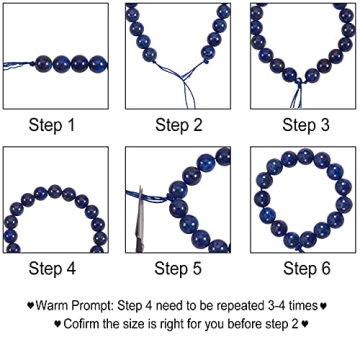 Step 1

Step 2

Step 3

Step 4

Step 5

Step 6

♥Warm Prompt: Step 4 need to be repeated 3-4 times♥
♥Cofirm the size is right for you before step 2♥