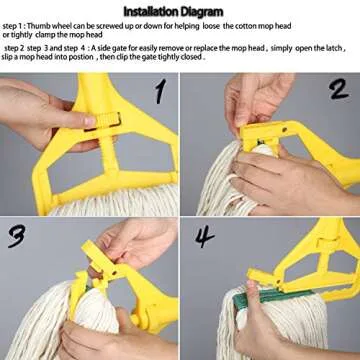 Installation Diagram

step 1 : Thumb wheel can be screwed up or down for helping loose the cotton mop head or tightly clamp the mop head

step 2 step 3 and step 4 : A side gate for easily remove or replace the mop head , simply open the latch , slip a mop head into postion , then clip the gate tightly closed .

1

2

3

4