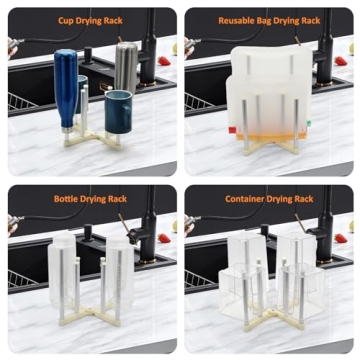 Cup Drying Rack

Reusable Bag Drying Rack

Bottle Drying Rack

Container Drying Rack