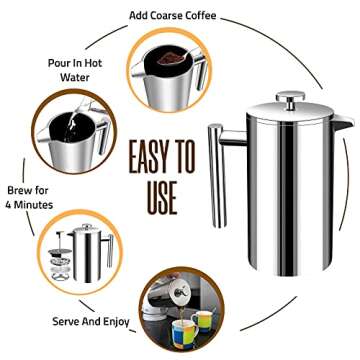 Add Coarse Coffee

Pour In Hot Water

EASY TO USE

Brew for 4 Minutes

Serve And Enjoy