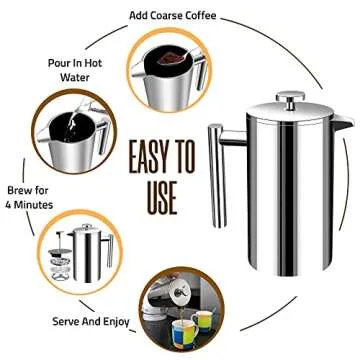 Add Coarse Coffee

Pour In Hot Water

EASY TO USE

Brew for 4 Minutes

Serve And Enjoy