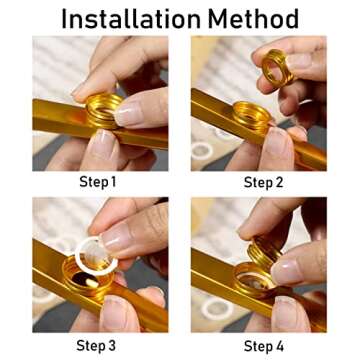 Installation Method

Step 1

Step 2

Step 3

Step 4