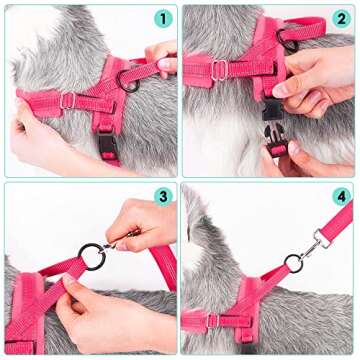 1
2
3
4