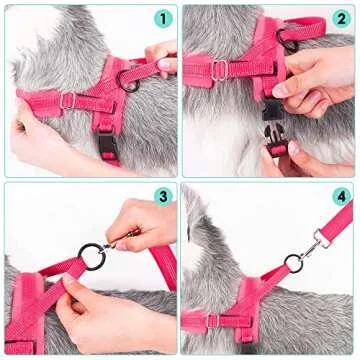 1

2

3

4