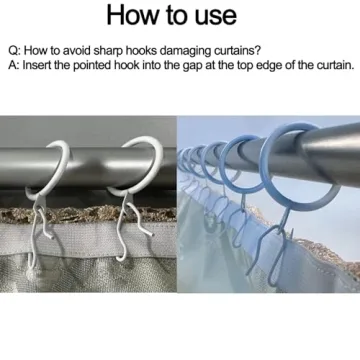 How to use

Q: How to avoid sharp hooks damaging curtains?
A: Insert the pointed hook into the gap at the top edge of the curtain.