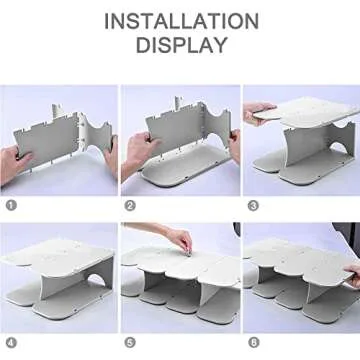 INSTALLATION DISPLAY

1

2

3

4

5

6