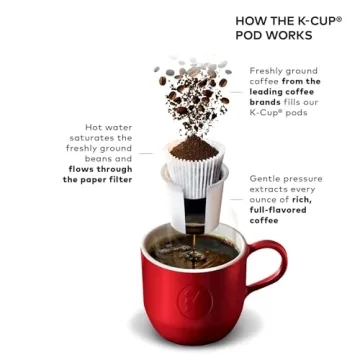 HOW THE K-CUP® POD WORKS

Freshly ground coffee from the leading coffee brands fills our K-Cup® pods

Hot water saturates the freshly ground beans and flows through the paper filter

Gentle pressure extracts every ounce of rich, full-flavored coffee