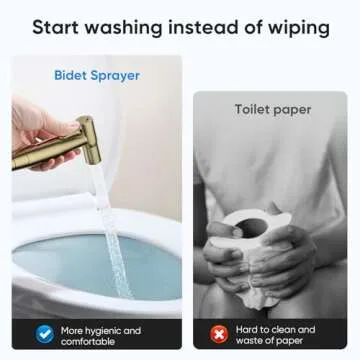 Start washing instead of wiping

Bidet Sprayer

More hygienic and comfortable

Toilet paper

Hard to clean and waste of paper