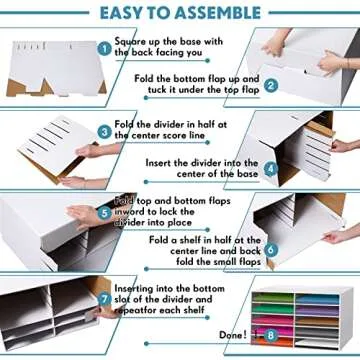 EASY TO ASSEMBLE

1 Square up the base with the back facing you

Fold the bottom flap up and tuck it under the top flap 2

3 Fold the divider in half at the center score line

Insert the divider into the center of the base 4

5 Fold top and bottom flaps inword to lock the divider into place

Fold a shelf in half at the center line and back fold the small flaps 6

7 Inserting into the bottom slot of the divider and repeatfor each shelf

Done! 8