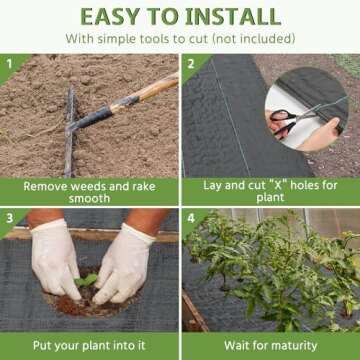 EASY TO INSTALL
With simple tools to cut (not included)

1
Remove weeds and rake smooth

2
Lay and cut "X" holes for plant

3
Put your plant into it

4
Wait for maturity