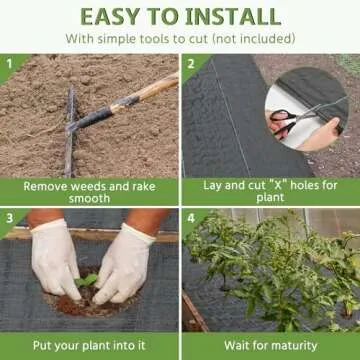 EASY TO INSTALL
With simple tools to cut (not included)

1
Remove weeds and rake smooth

2
Lay and cut "X" holes for plant

3
Put your plant into it

4
Wait for maturity