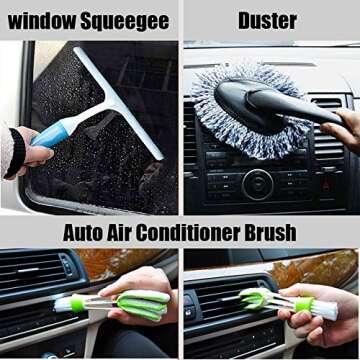 window Squeegee

Duster

Auto Air Conditioner Brush