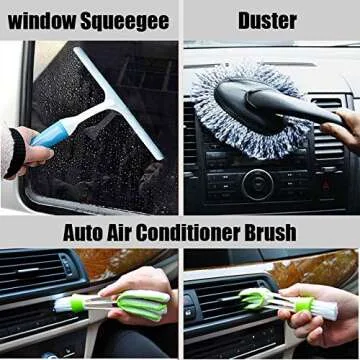 window Squeegee

Duster

Auto Air Conditioner Brush