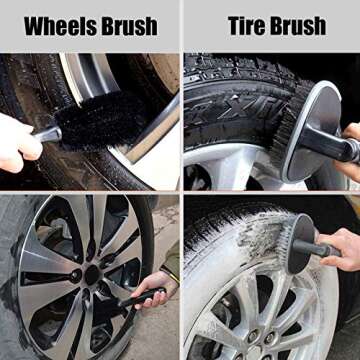 Wheels Brush

Tire Brush