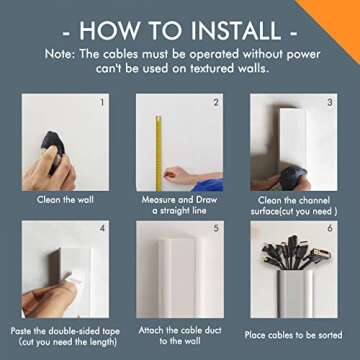 - HOW TO INSTALL -

Note: The cables must be operated without power can't be used on textured walls.

1

Clean the wall

2

Measure and Draw a straight line

3

Clean the channel surface(cut you need )

4

Paste the double-sided tape (cut you need the length)

5

Attach the cable duct to the wall

6

Place cables to be sorted