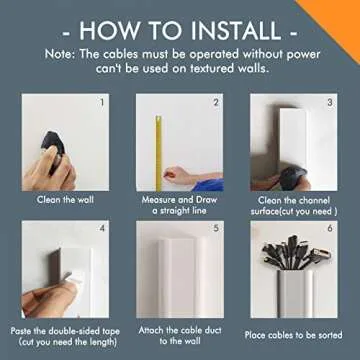 - HOW TO INSTALL -
Note: The cables must be operated without power can't be used on textured walls.

1
Clean the wall

2
Measure and Draw a straight line

3
Clean the channel surface(cut you need )

4
Paste the double-sided tape (cut you need the length)

5
Attach the cable duct to the wall

6
Place cables to be sorted