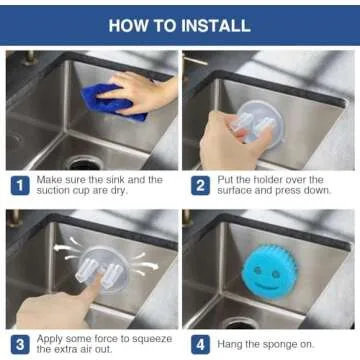 HOW TO INSTALL

1 Make sure the sink and the suction cup are dry.

2 Put the holder over the surface and press down.

3 Apply some force to squeeze the extra air out.

4 Hang the sponge on.