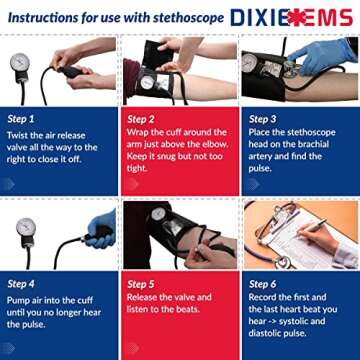 Instructions for use with stethoscope DIXIE EMS

Step 1
Twist the air release valve all the way to the right to close it off.

Step 2
Wrap the cuff around the arm just above the elbow. Keep it snug but not too tight.

Step 3
Place the stethoscope head on the brachial artery and find the pulse.

Step 4
Pump air into the cuff until you no longer hear the pulse.

Step 5
Release the valve and listen to the beats.

Step 6
Record the first and the last heart beat you hear -> systolic and diastolic pulse.