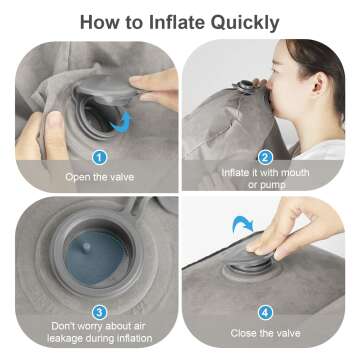 How to Inflate Quickly

1
Open the valve

2
Inflate it with mouth or pump

3
Don't worry about air leakage during inflation

4
Close the valve