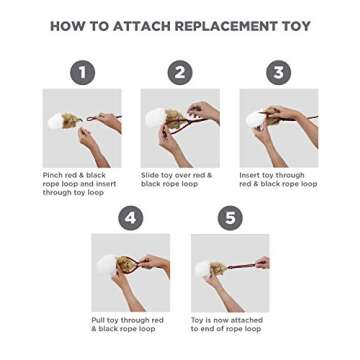 HOW TO ATTACH REPLACEMENT TOY

1

Pinch red & black rope loop and insert through toy loop

2

Slide toy over red & black rope loop

3

Insert toy through red & black rope loop

4

Pull toy through red & black rope loop

5

Toy is now attached to end of rope loop