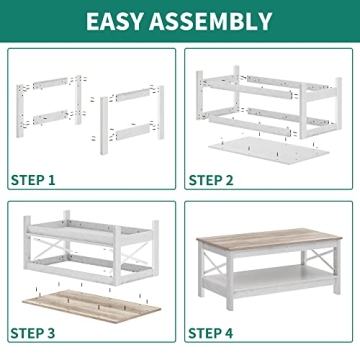 EASY ASSEMBLY

STEP 1

STEP 2

STEP 3

STEP 4