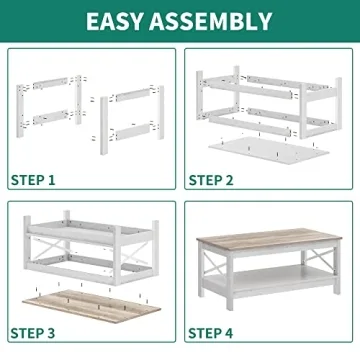 EASY ASSEMBLY

STEP 1

STEP 2

STEP 3

STEP 4