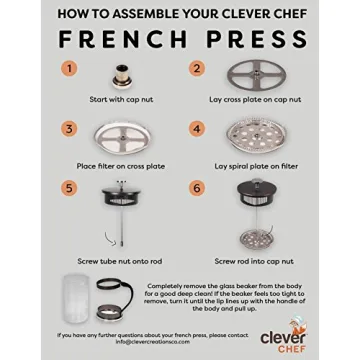 HOW TO ASSEMBLE YOUR CLEVER CHEF
FRENCH PRESS

1
Start with cap nut

2
Lay cross plate on cap nut

3
Place filter on cross plate

4
Lay spiral plate on filter

5
Screw tube nut onto rod

6
Screw rod into cap nut

Completely remove the glass beaker from the body for a good deep clean! If the beaker feels too tight to remove, turn it until the lip lines up with the handle of the body and pull up.

If you have any further questions about your french press, please contact info@clevercreationsco.com

clever
CHEF