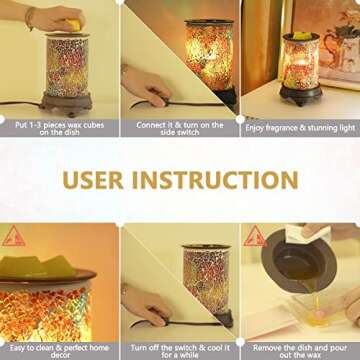 Put 1-3 pieces wax cubes on the dish

Connect it & turn on the side switch

Enjoy fragrance & stunning light

USER INSTRUCTION

Easy to clean & perfect home decor

Turn off the switch & cool it for a while

Remove the dish and pour out the wax