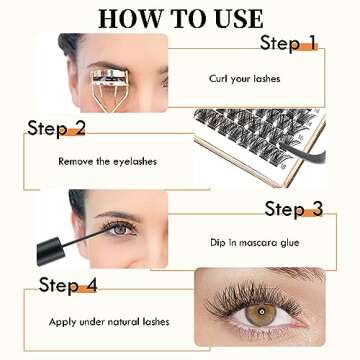 HOW TO USE

Step 1

Curl your lashes

Step 2

Remove the eyelashes

Step 3

Dip in mascara glue

Step 4

Apply under natural lashes