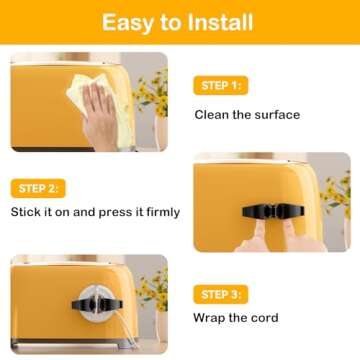 Easy to Install

STEP 1:

Clean the surface

STEP 2:

Stick it on and press it firmly

STEP 3:

Wrap the cord