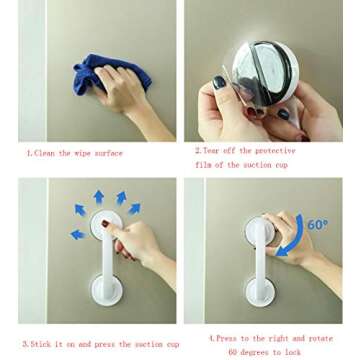 1.Clean the wipe surface

2.Tear off the protective film of the suction cup

60°

3.Stick it on and press the suction cup

4.Press to the right and rotate 60 degrees to lock