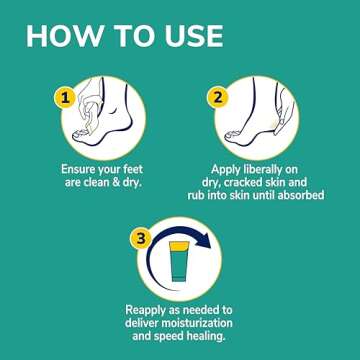 HOW TO USE

1

Ensure your feet are clean & dry.

2

Apply liberally on dry, cracked skin and rub into skin until absorbed

3

Reapply as needed to deliver moisturization and speed healing.