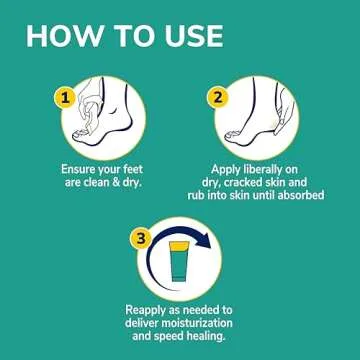 HOW TO USE

1

Ensure your feet are clean & dry.

2

Apply liberally on dry, cracked skin and rub into skin until absorbed

3

Reapply as needed to deliver moisturization and speed healing.