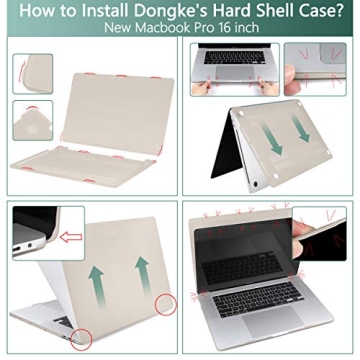 How to Install Dongke's Hard Shell Case?
New Macbook Pro 16 inch