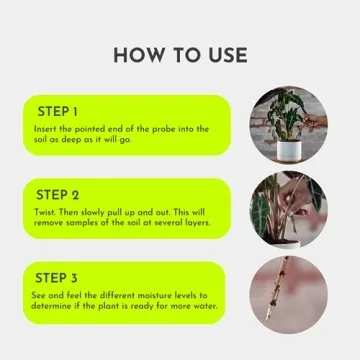 HOW TO USE

STEP 1
Insert the pointed end of the probe into the soil as deep as it will go.

STEP 2
Twist. Then slowly pull up and out. This will remove samples of the soil at several layers.

STEP 3
See and feel the different moisture levels to determine if the plant is ready for more water.