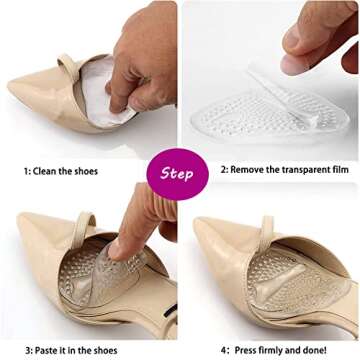 1: Clean the shoes

Step

2: Remove the transparent film

3: Paste it in the shoes

4: Press firmly and done!