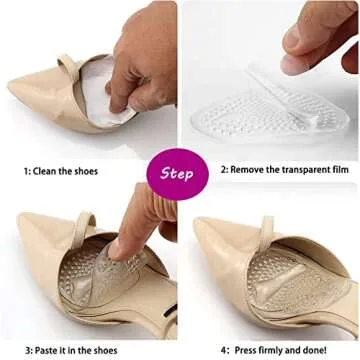 1: Clean the shoes

Step

2: Remove the transparent film

3: Paste it in the shoes

4: Press firmly and done!