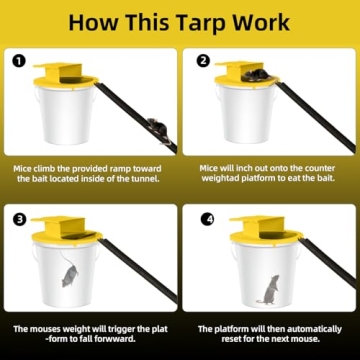 How This Tarp Work

1

Mice climb the provided ramp toward the bait located inside of the tunnel.

2

Mice will inch out onto the counter weightad platform to eat the bait.

3

The mouses weight will trigger the plat -form to fall forwward.

4

The platform will then automatically reset for the next mouse.