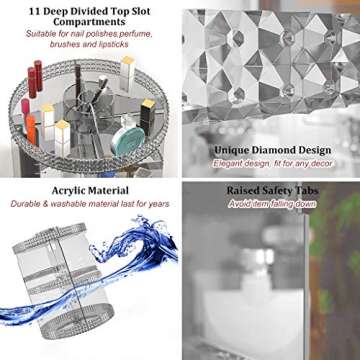 11 Deep Divided Top Slot Compartments

Suitable for nail polishes,perfume, brushes and lipsticks

Unique Diamond Design

Elegant design, fit for any decor

Acrylic Material

Durable & washable material last for years

Raised Safety Tabs

Avoid item falling down