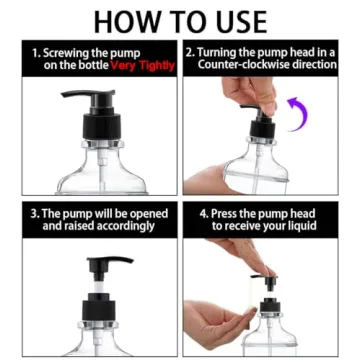 HOW TO USE

1. Screwing the pump on the bottle Very Tightly

2. Turning the pump head in a Counter-clockwise direction

3. The pump will be opened and raised accordingly

4. Press the pump head to receive your liquid