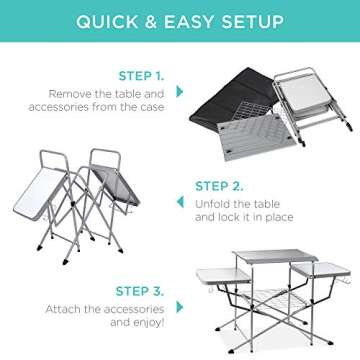 QUICK & EASY SETUP

STEP 1.
Remove the table and accessories from the case

STEP 2.
Unfold the table and lock it in place

STEP 3.
Attach the accessories and enjoy!