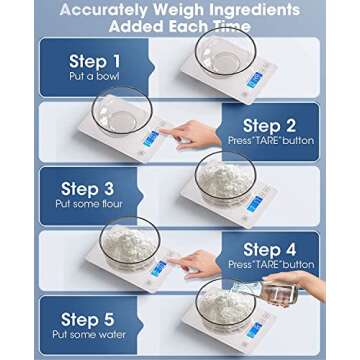 Accurately Weigh Ingredients Added Each Time

Step 1
Put a bowl

Step 2
Press"TARE"button

Step 3
Put some flour

Step 4
Press"TARE"button

Step 5
Put some water