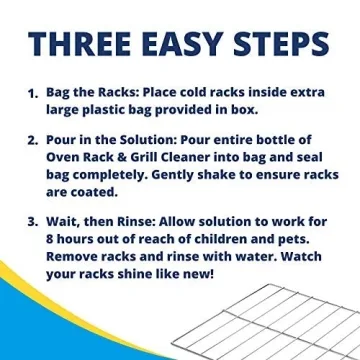 THREE EASY STEPS

1. Bag the Racks: Place cold racks inside extra large plastic bag provided in box.

2. Pour in the Solution: Pour entire bottle of Oven Rack & Grill Cleaner into bag and seal bag completely. Gently shake to ensure racks are coated.

3. Wait, then Rinse: Allow solution to work for 8 hours out of reach of children and pets. Remove racks and rinse with water. Watch your racks shine like new!