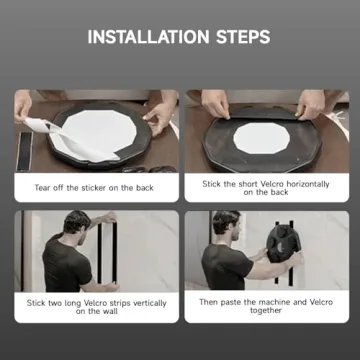 INSTALLATION STEPS

Tear off the sticker on the back

Stick the short Velcro horizontally on the back

Stick two long Velcro strips vertically on the wall

Then paste the machine and Velcro together