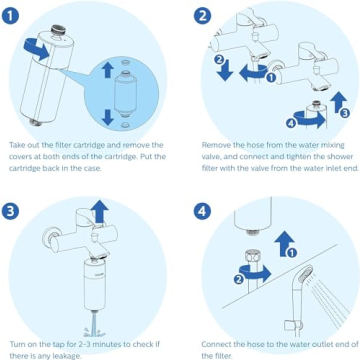 1

Take out the filter cartridge and remove the covers at both ends of the cartridge. Put the cartridge back in the case.

2

2 1 3 4

Remove the hose from the water mixing valve, and connect and tighten the shower filter with the valve from the water inlet end.

3

Turn on the tap for 2-3 minutes to check if there is any leakage.

4

1 2

Connect the hose to the water outlet end of the filter.