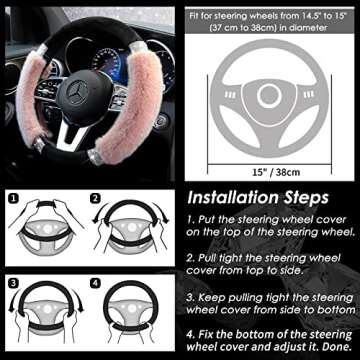 Fit for steering wheels from 14.5" to 15" (37 cm to 38cm) in diameter

15" / 38cm

1

2

3

4

Installation Steps

1. Put the steering wheel cover on the top of the steering wheel.

2. Pull tight the steering wheel cover from top to side.

3. Keep pulling tight the steering wheel cover from side to bottom

4. Fix the bottom of the steering wheel cover and adjust it. Done.