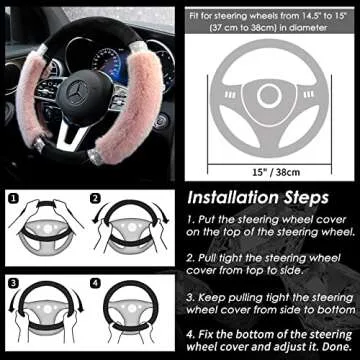 Fit for steering wheels from 14.5" to 15" (37 cm to 38cm) in diameter

15" / 38cm

1

2

3

4

Installation Steps

1. Put the steering wheel cover on the top of the steering wheel.

2. Pull tight the steering wheel cover from top to side.

3. Keep pulling tight the steering wheel cover from side to bottom

4. Fix the bottom of the steering wheel cover and adjust it. Done.