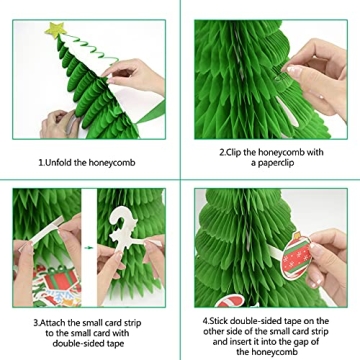 1.Unfold the honeycomb

2.Clip the honeycomb with a paperclip

3.Attach the small card strip to the small card with double-sided tape

4.Stick double-sided tape on the other side of the small card strip and insert it into the gap of the honeycomb