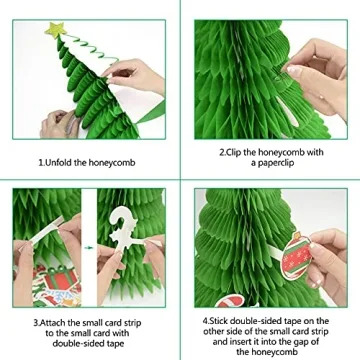 1.Unfold the honeycomb

2.Clip the honeycomb with a paperclip

3.Attach the small card strip to the small card with double-sided tape

4.Stick double-sided tape on the other side of the small card strip and insert it into the gap of the honeycomb