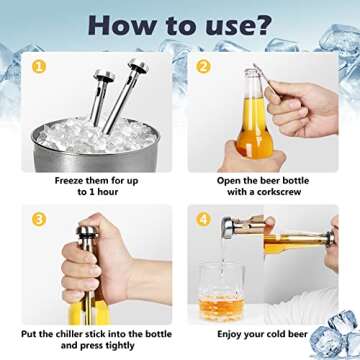 How to use?

1

Freeze them for up to 1 hour

2

Open the beer bottle with a corkscrew

3

Put the chiller stick into the bottle and press tightly

4

Enjoy your cold beer